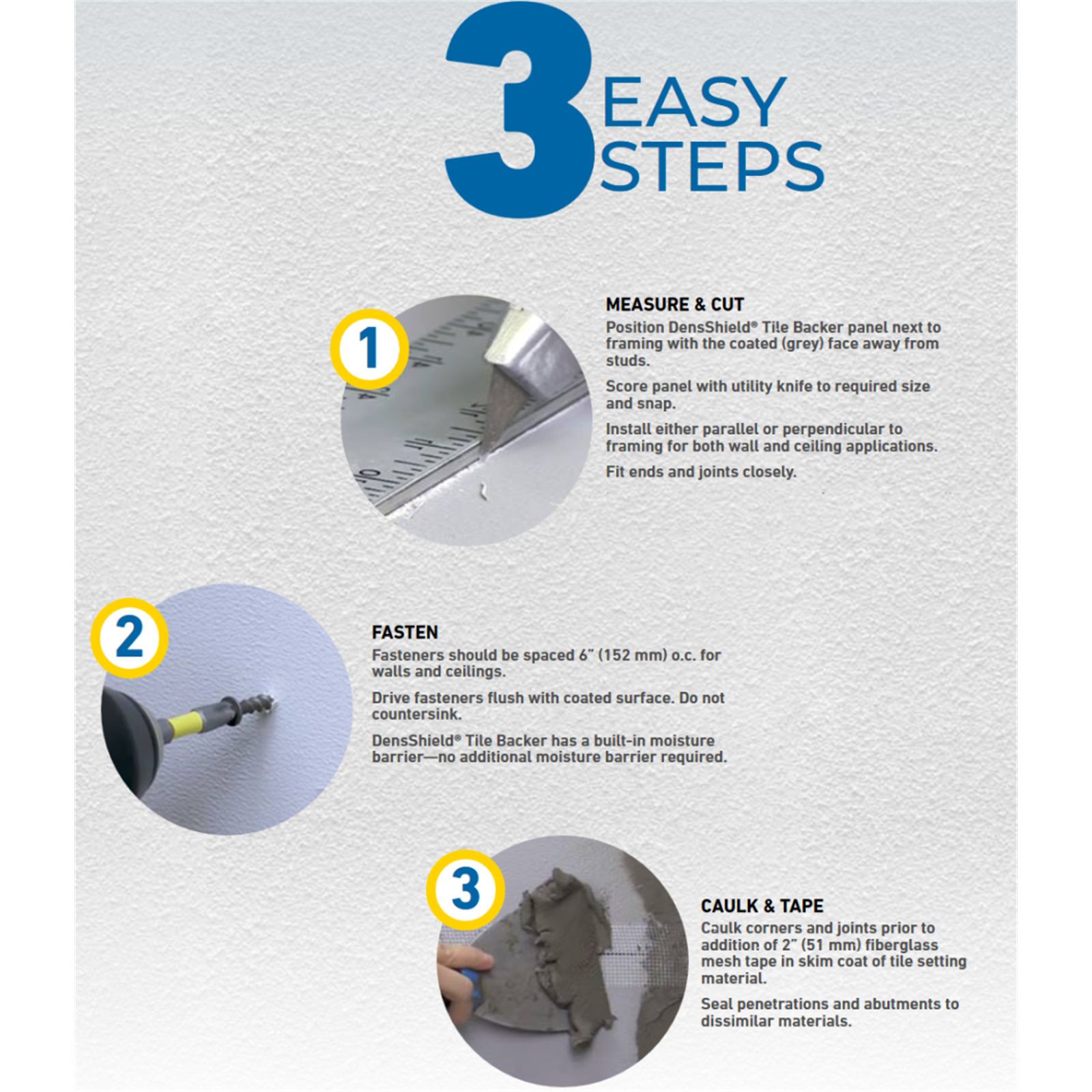 3 EASY STEPS

1

MEASURE & CUT

Position DensShield® Tile Backer panel next to framing with the coated (grey) face away from studs.

Score panel with utility knife to required size and snap.

Install either parallel or perpendicular to framing for both wall and ceiling applications.

Fit ends and joints closely.

2

FASTEN

Fasteners should be spaced 6" (152 mm) o.c. for walls and ceilings.

Drive fasteners flush with coated surface. Do not countersink.

DensShield® Tile Backer has a built-in moisture barrier—no additional moisture barrier required.

3

CAULK & TAPE

Caulk corners and joints prior to addition of 2" (51 mm) fiberglass mesh tape in skim coat of tile setting material.

Seal penetrations and abutments to dissimilar materials.